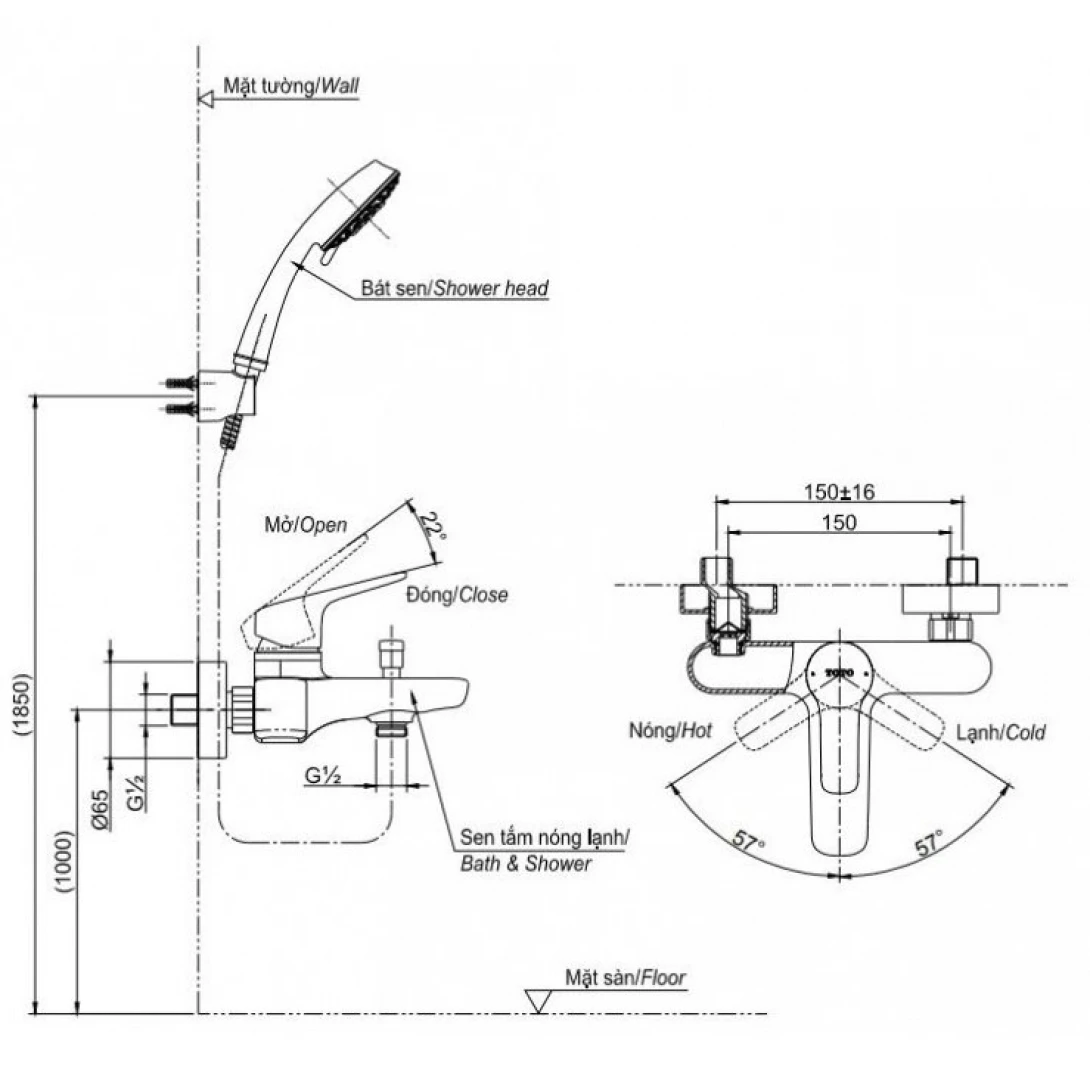 Mặt tường/Wall

Bát sen/Shower head

Mở/Open

22°

Đóng/Close

(1850)

(1000)

Ø65

G½

G½

Sen tắm nóng lạnh/
Bath & Shower

Mặt sàn/Floor

150±16

150

TOTO

Nóng/Hot

Lạnh/Cold

57°

57°